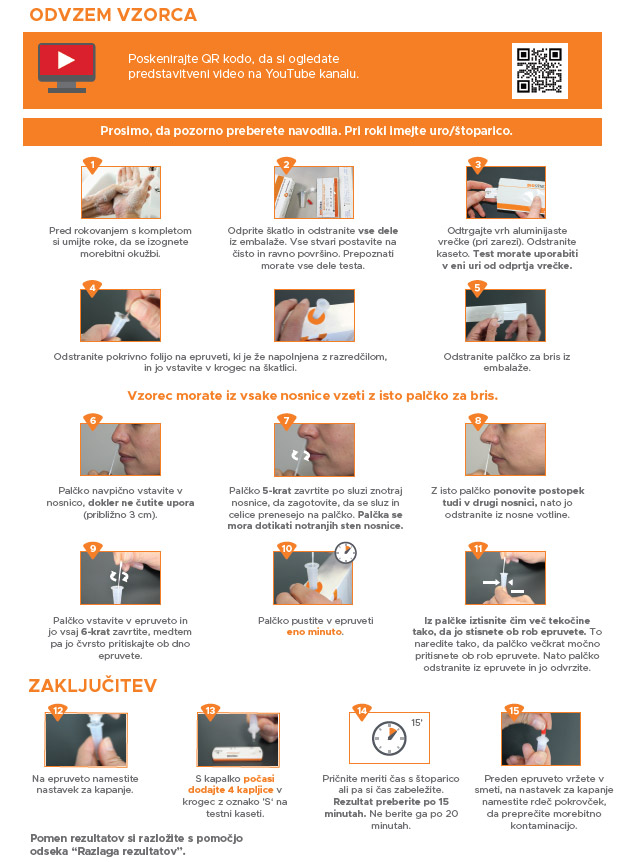 ODVZEM VZORCA

Poskenirajte QR kodo, da si ogledate predstavitveni video na YouTube kanalu.

Prosimo, da pozorno preberete navodila. Pri roki imejte uro/štoparico.

1
Pred rokovanjem s kompletom si umijte roke, da se izognete morebitni okužbi.

2
Odprite škatlo in odstranite vse dele iz embalaže. Vse stvari postavite na čisto in ravno površino. Prepoznati morate vse dele testa.

3
Odtrgajte vrh aluminijaste vrečke (pri zarezi). Odstranite kaseto. Test morate uporabiti v eni uri od odprtja vrečke.

4
Odstranite pokrivno folijo na epruveti, ki je že napolnjena z razredčilom, in jo vstavite v krogec na škatlici.

5
Odstranite palčko za bris iz embalaže.

Vzorec morate iz vsake nosnice vzeti z isto palčko za bris.

6
Palčko navpično vstavite v nosnico, dokler ne čutite upora (približno 3 cm).

7
Palčko 5-krat zavrtite po sluzi znotraj nosnice, da zagotovite, da se sluz in celice prenesejo na palčko. Palčka se mora dotikati notranjih sten nosnice.

8
Z isto palčko ponovite postopek tudi v drugi nosnici, nato jo odstranite iz nosne votline.

9
Palčko vstavite v epruveto in jo vsaj 6-krat zavrtite, medtem pa jo čvrsto pritiskajte ob dno epruvete.

10
Palčko pustite v epruveti eno minuto.

11
Iz palčke iztisnite čim več tekočine tako, da jo stisnete ob rob epruvete. To naredite tako, da palčko večkrat močno pritisnete ob rob epruvete. Nato palčko odstranite iz epruvete in jo odvrzite.

ZAKLJUČITEV

12
Na epruveto namestite nastavek za kapanje.

13
S kapalko počasi dodajte 4 kapljice v krogec z oznako 'S' na testni kaseti.

14
15'
Pričnite meriti čas s štoparico ali pa si čas zabeležite. Rezultat preberite po 15 minutah. Ne berite ga po 20 minutah.

15
Preden epruveto vržete v smeti, na nastavek za kapanje namestite rdeč pokrovček, da preprečite morebitno kontaminacijo.

Pomen rezultatov si razložite s pomočjo odseka "Razlaga rezultatov".